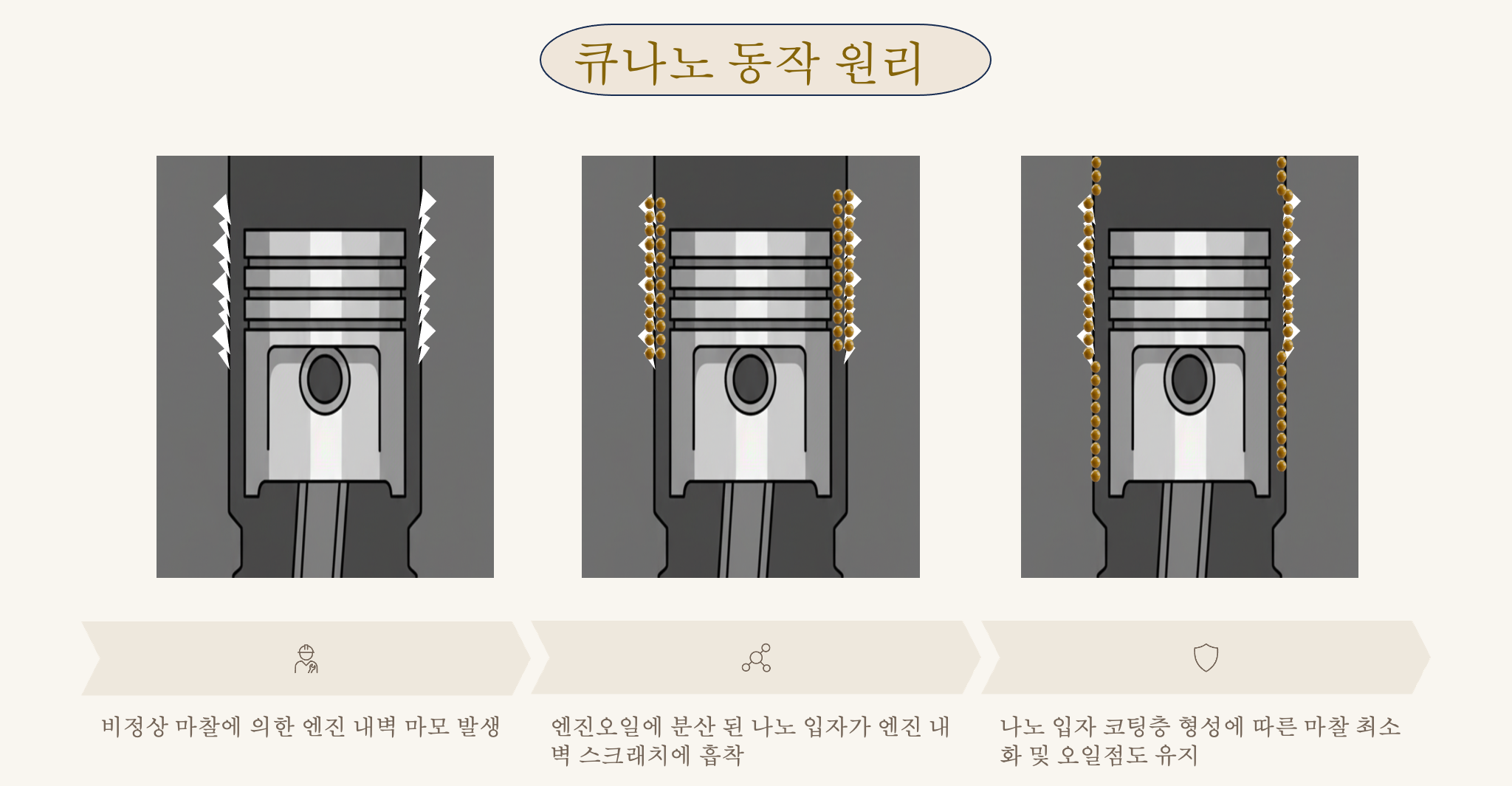 큐나노 동작 원리

비정상 마찰에 의한 엔진 내벽 마모 발생

엔진오일에 분산 된 나노 입자가 엔진 내벽 스크래치에 흡착

나노 입자 코팅층 형성에 따른 마찰 최소화 및 오일점도 유지